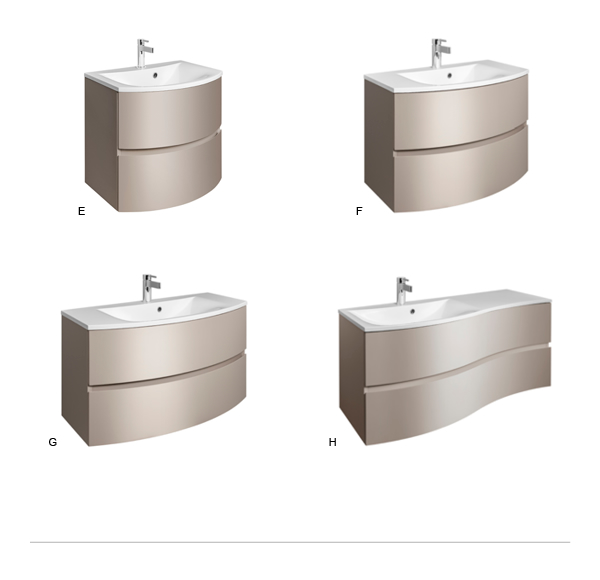 E

F

G

H